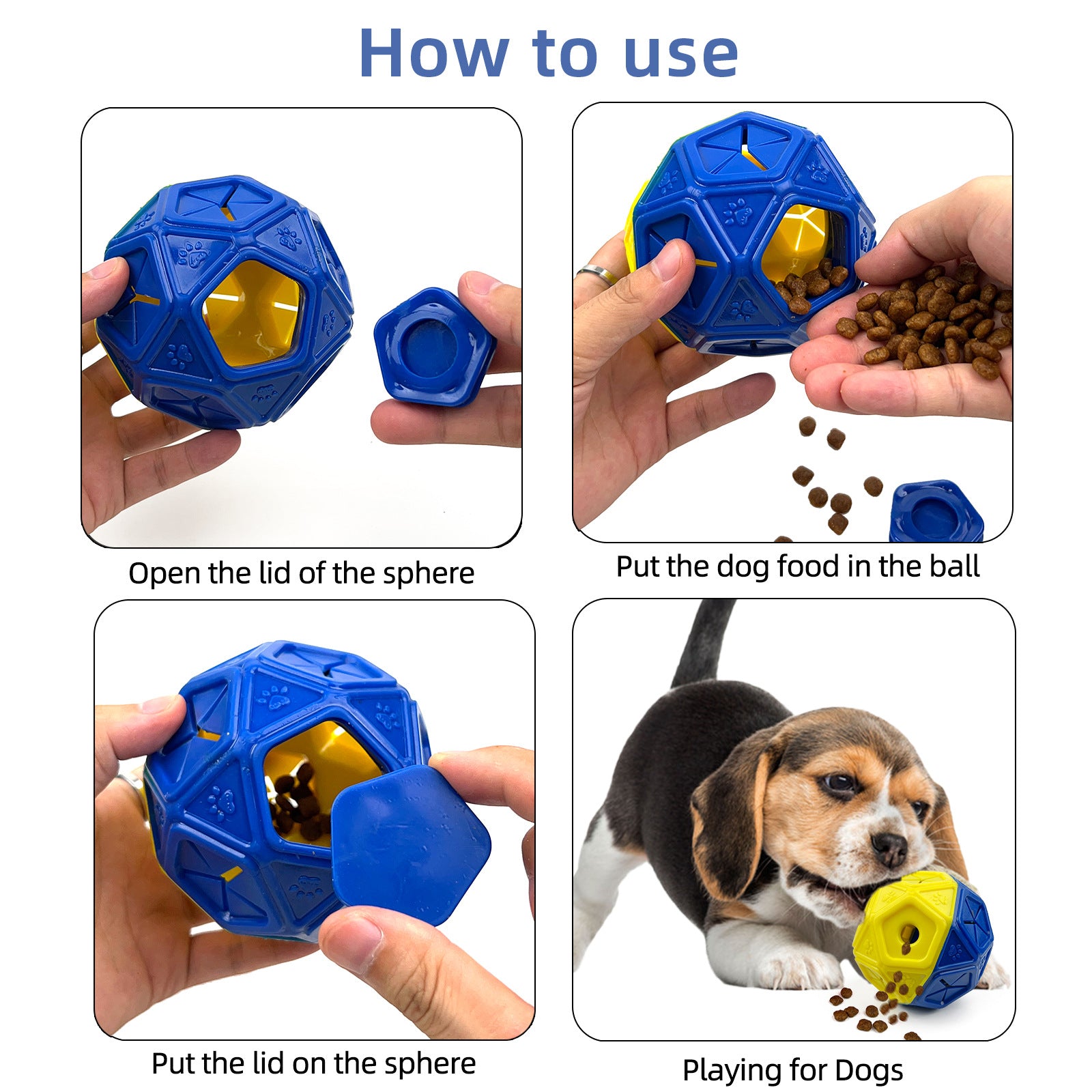 How to use

Open the lid of the sphere

Put the dog food in the ball

Put the lid on the sphere

Playing for Dogs